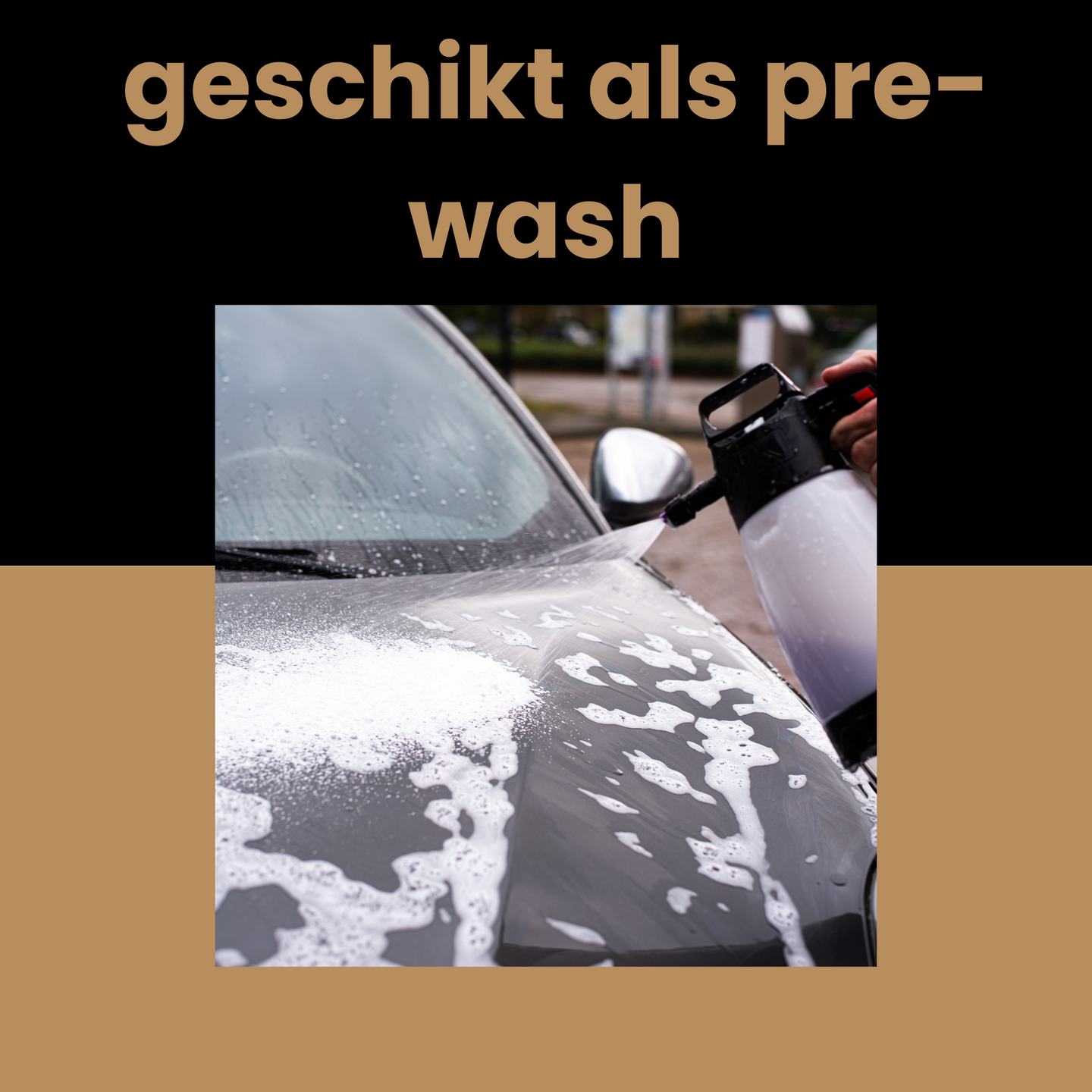 geschikt als pre-wash