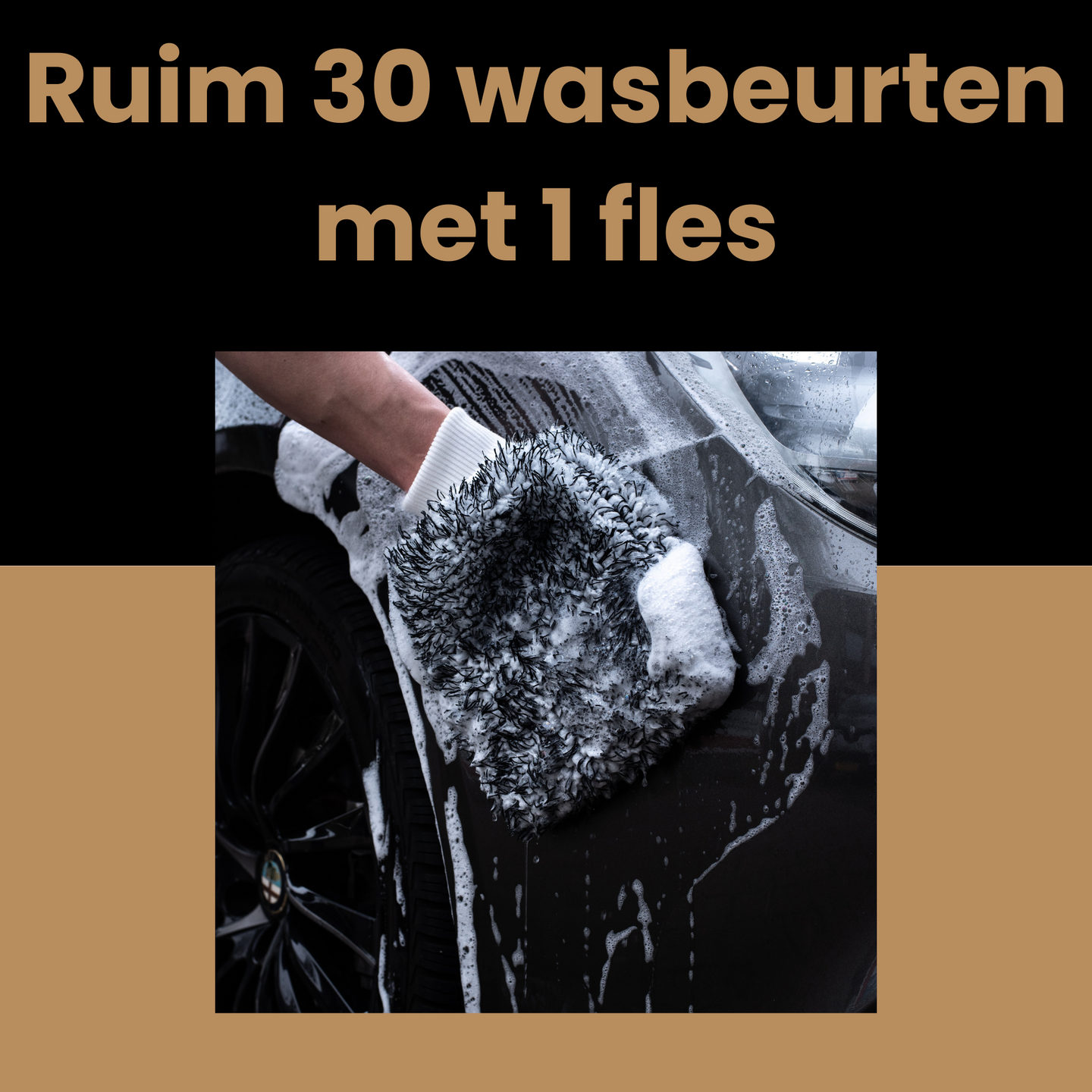 Ruim 30 wasbeurten met 1 fles