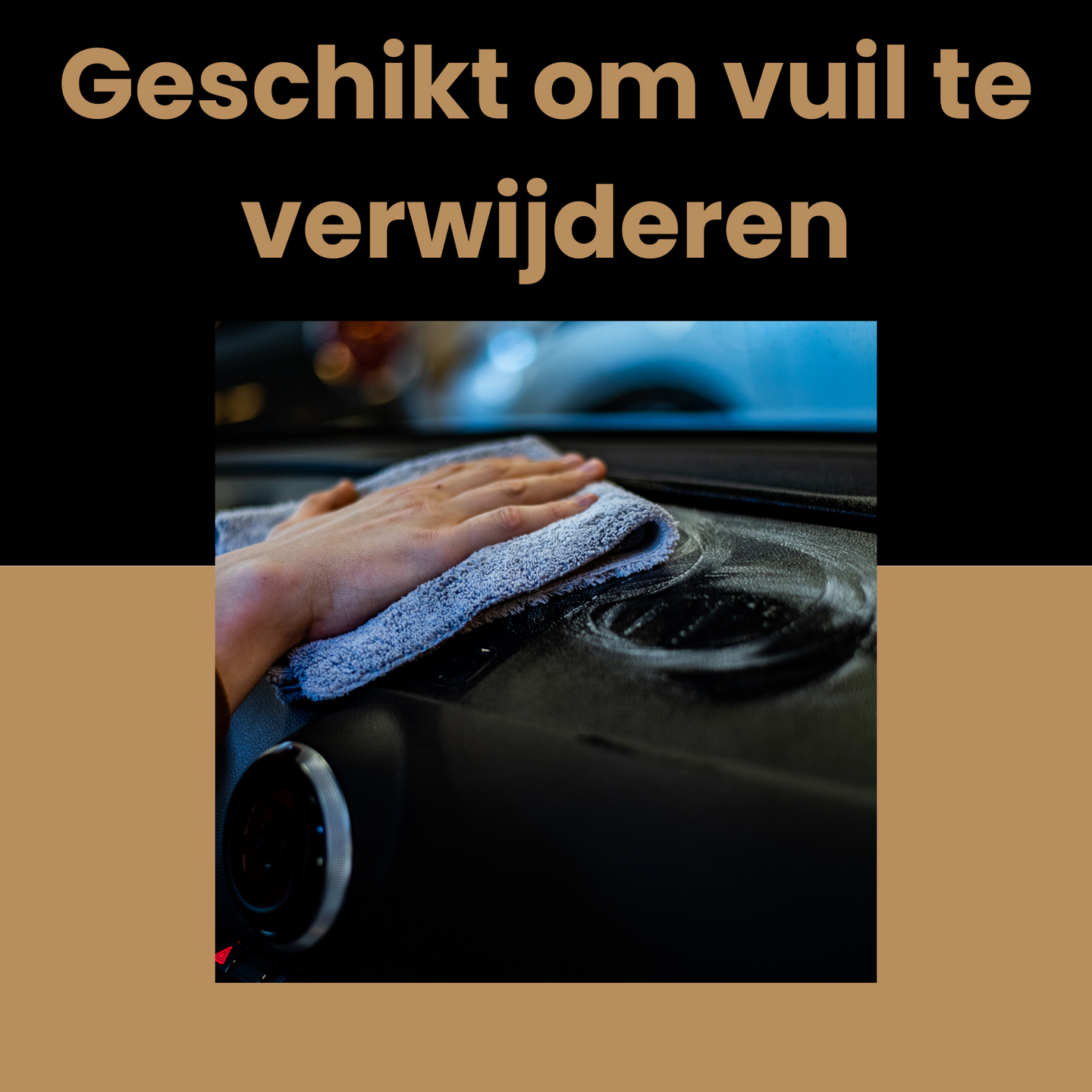 Geschikt om vuil te verwijderen