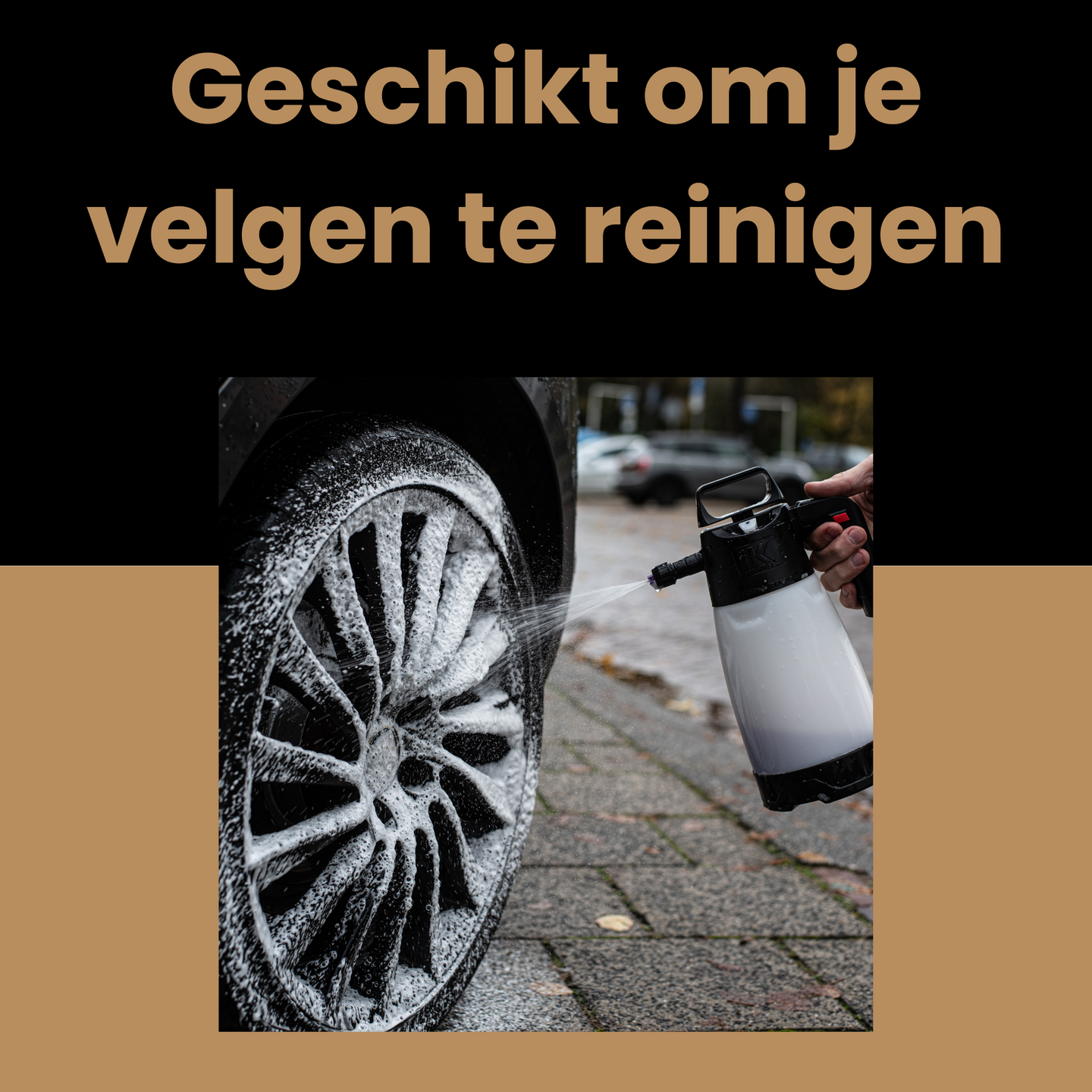 Geschikt om je velgen te reinigen

IK