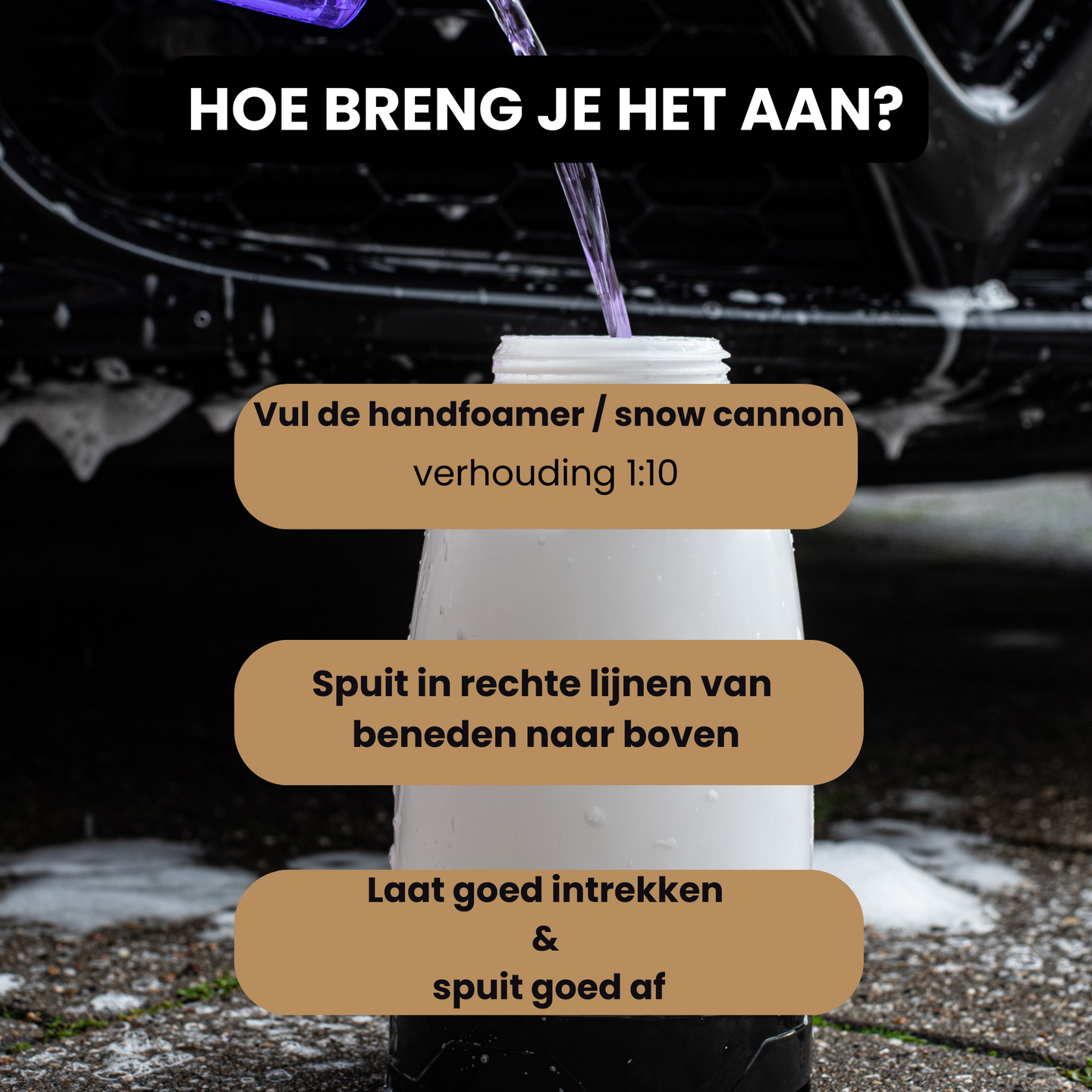 HOE BRENG JE HET AAN?

Vul de handfoamer / snow cannon
verhouding 1:10

Spuit in rechte lijnen van beneden naar boven

Laat goed intrekken
&
spuit goed af