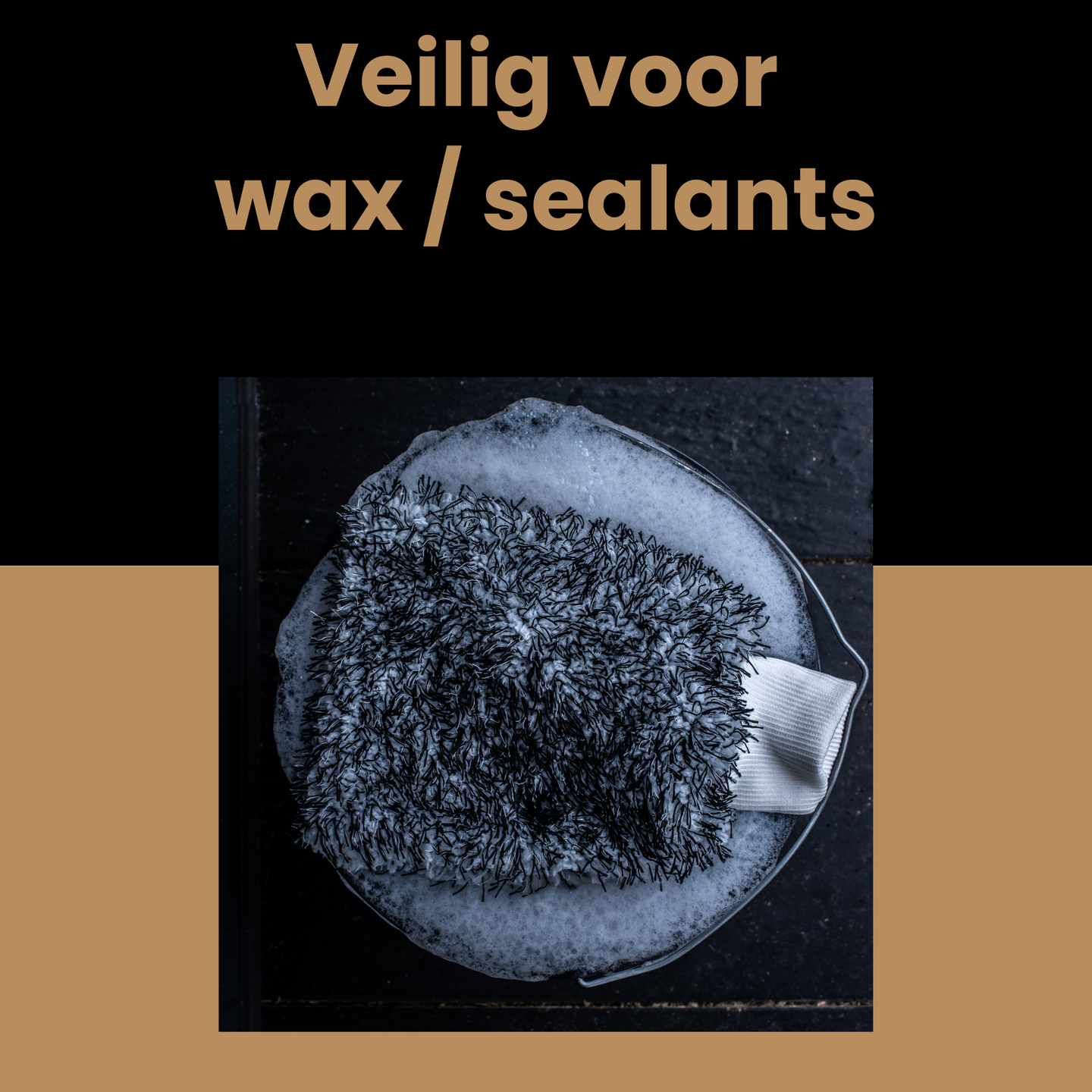 Veilig voor wax / sealants