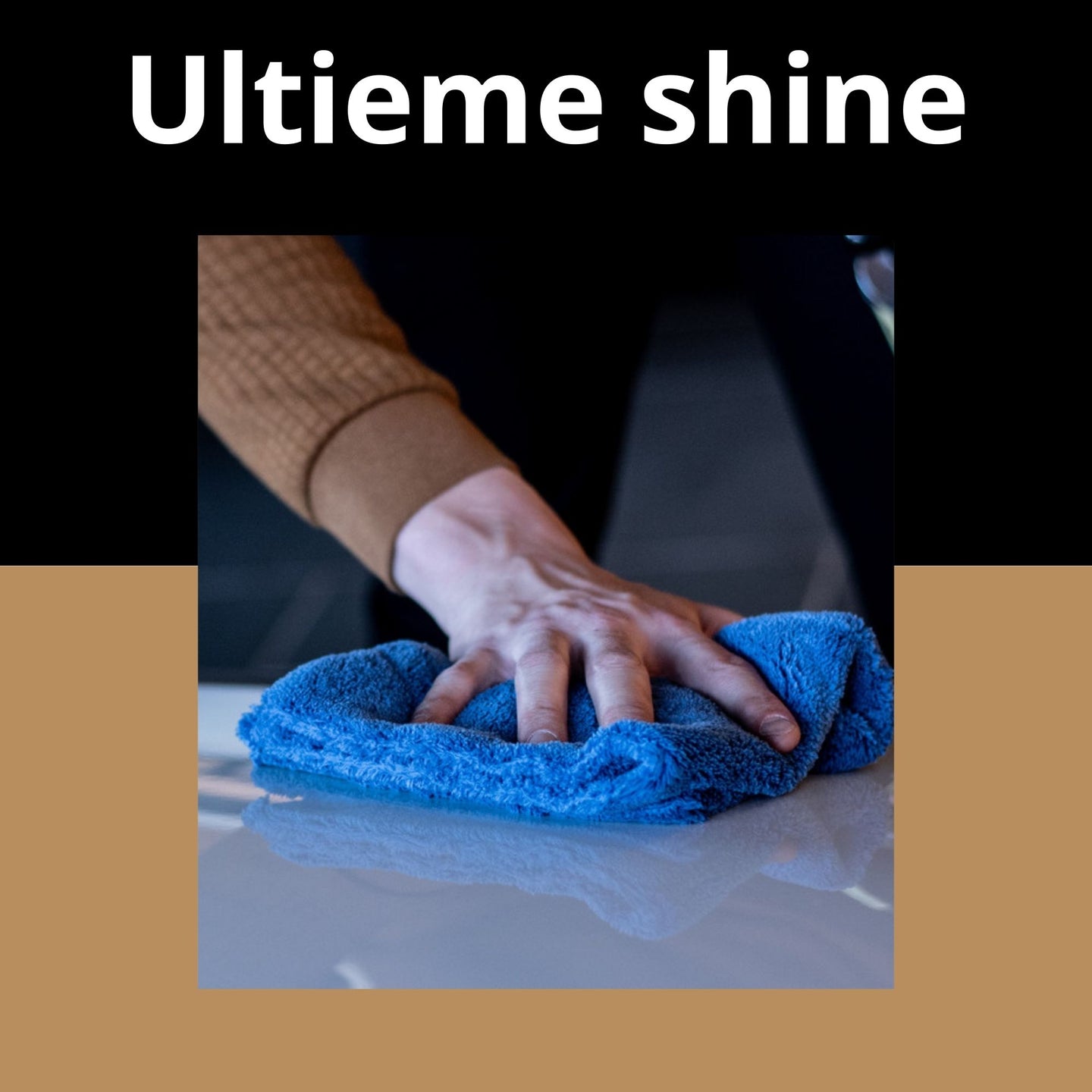 Ultieme shine